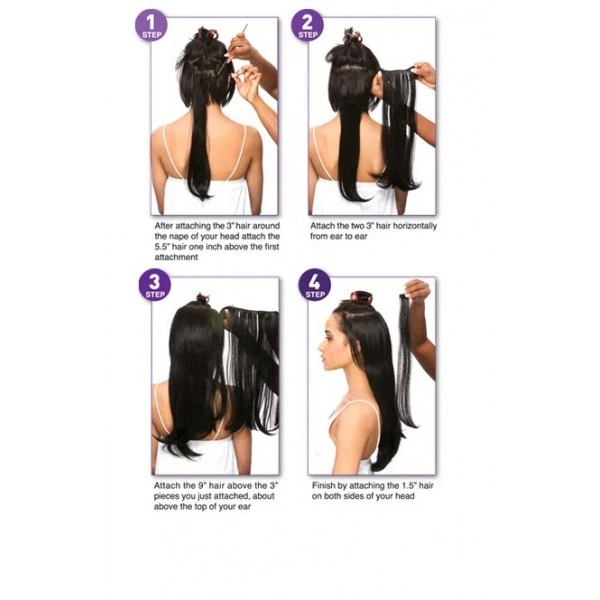 1 STEP

After attaching the 3" hair around the nape of your head attach the 5.5" hair one inch above the first attachment

2 STEP

Attach the two 3" hair horizontally from ear to ear

3 STEP

Attach the 9" hair above the 3" pieces you just attached, about above the top of your ear

4 STEP

Finish by attaching the 1.5" hair on both sides of your head