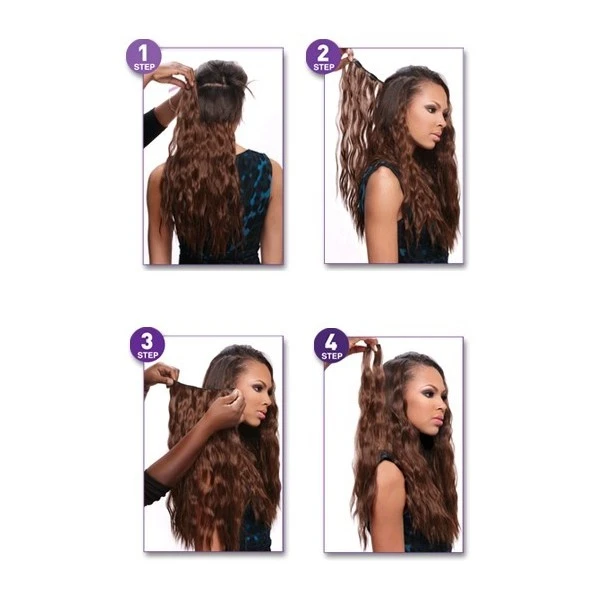 1
STEP

2
STEP

3
STEP

4
STEP