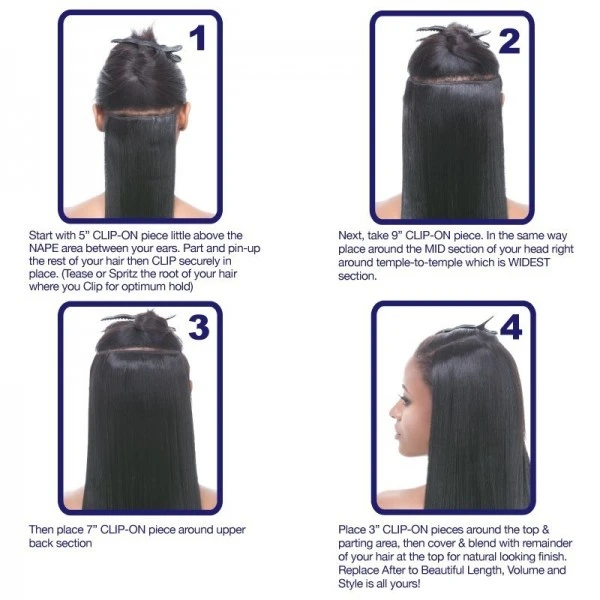 1

Start with 5" CLIP-ON piece little above the NAPE area between your ears. Part and pin-up the rest of your hair then CLIP securely in place. (Tease or Spritz the root of your hair where you Clip for optimum hold)

2

Next, take 9" CLIP-ON piece. In the same way place around the MID section of your head right around temple-to-temple which is WIDEST section.

3

Then place 7" CLIP-ON piece around upper back section

4

Place 3" CLIP-ON pieces around the top & parting area, then cover & blend with remainder of your hair at the top for natural looking finish. Replace After to Beautiful Length, Volume and Style is all yours!